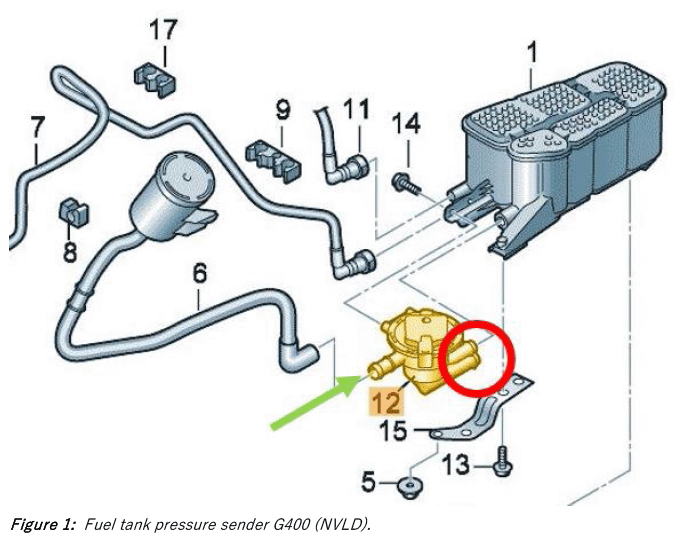 17
1
7
9
11
14
8
6
12
15
13
5

Figure 1: Fuel tank pressure sender G400 (NVLD).