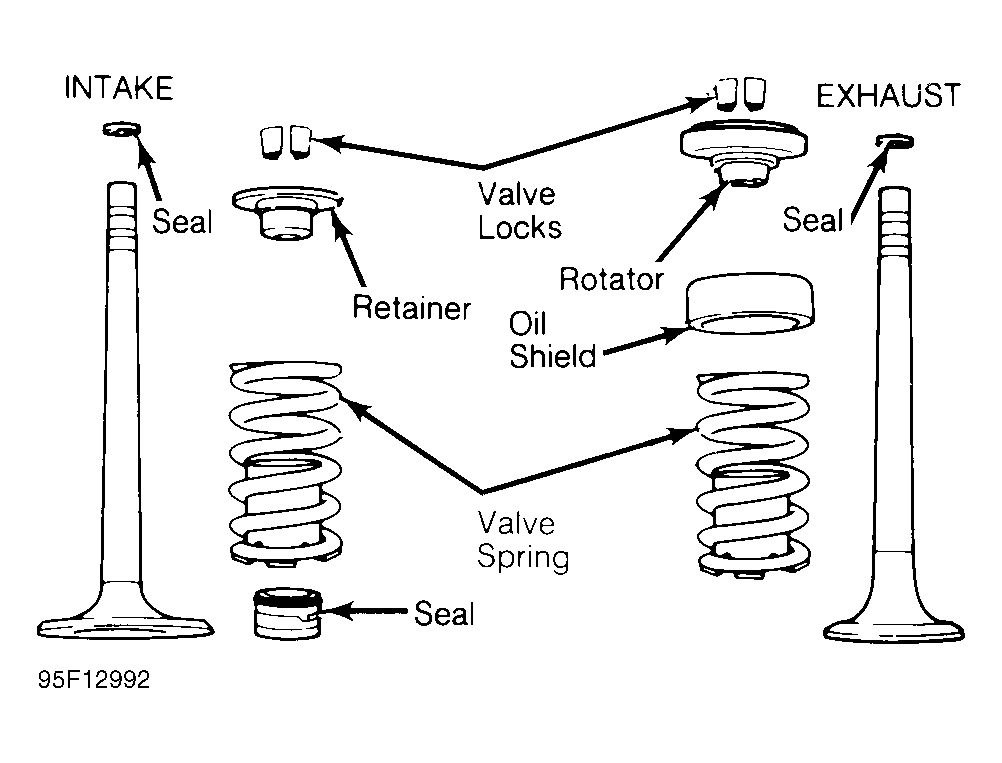 INTAKE

EXHAUST

Seal

Valve Locks

Seal

Retainer

Rotator

Oil Shield

Valve Spring

Seal

95F12992