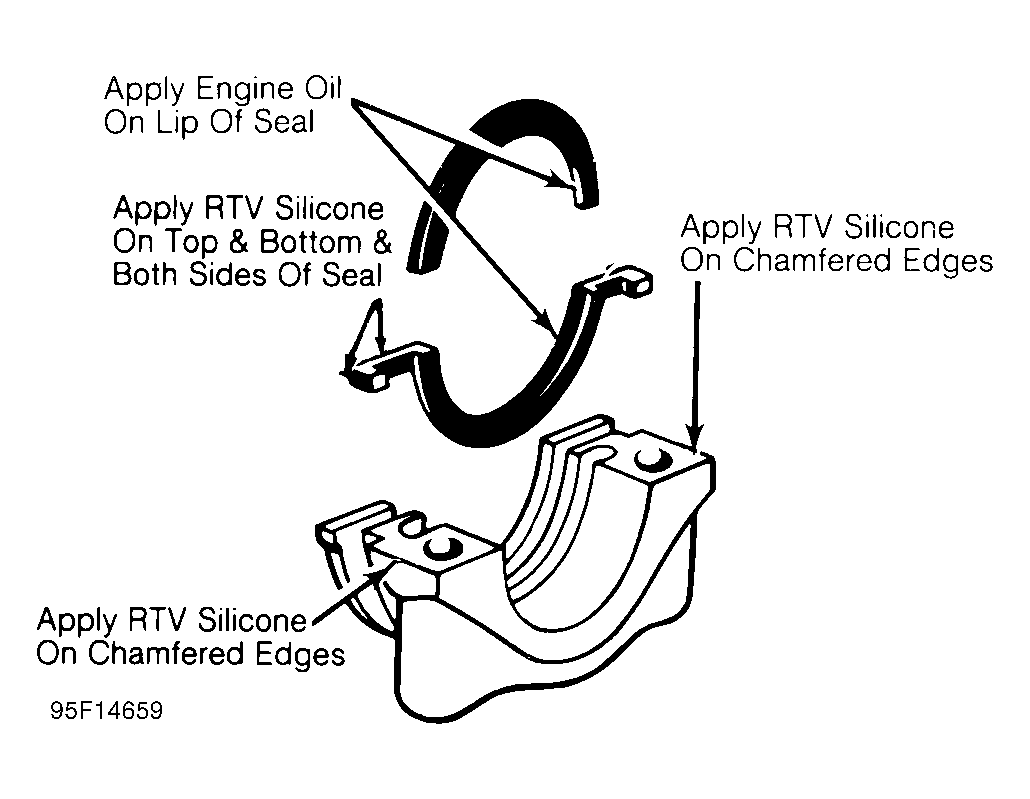 Apply Engine Oil On Lip Of Seal

Apply RTV Silicone On Top & Bottom & Both Sides Of Seal

Apply RTV Silicone On Chamfered Edges

Apply RTV Silicone On Chamfered Edges

95F14659