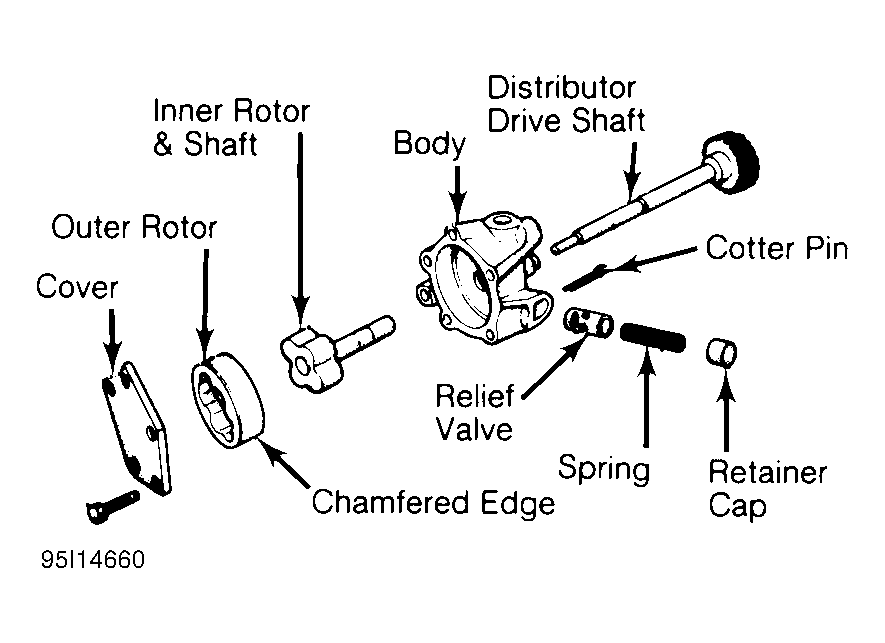 Distributor Drive Shaft

Inner Rotor & Shaft

Body

Outer Rotor

Cotter Pin

Cover

Relief Valve

Spring

Retainer Cap

Chamfered Edge

95I14660