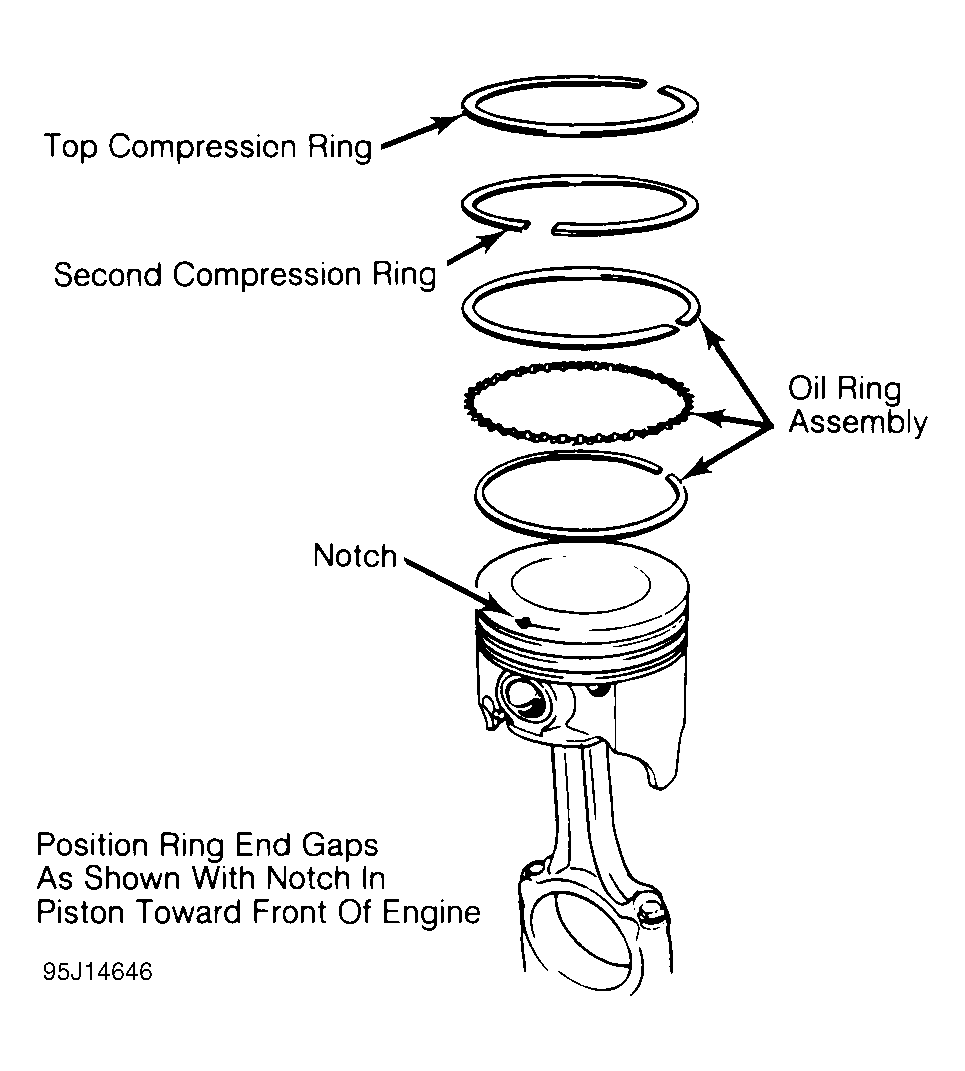 Top Compression Ring

Second Compression Ring

Oil Ring Assembly

Notch

Position Ring End Gaps As Shown With Notch In Piston Toward Front Of Engine

95J14646