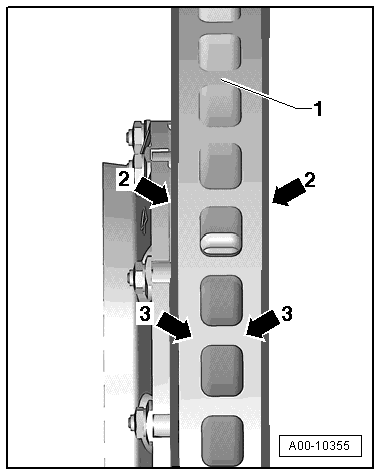 1

2

2

3

3

A00-10355