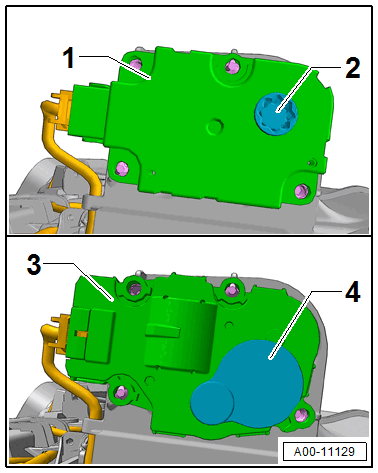 1
2
3
4
A00-11129