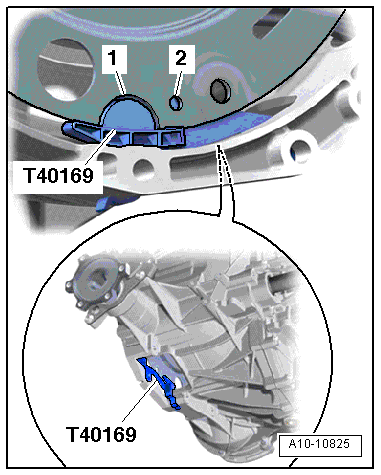 1
2
T40169
T40169
A10-10825