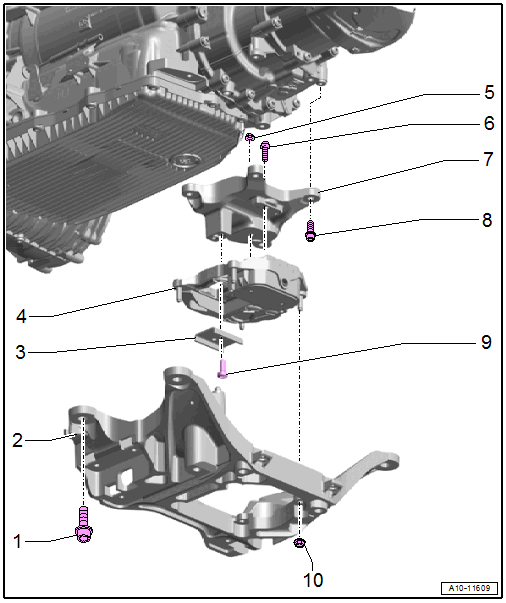 5
6
7
8
4
3
9
2
1
10
A10-11609