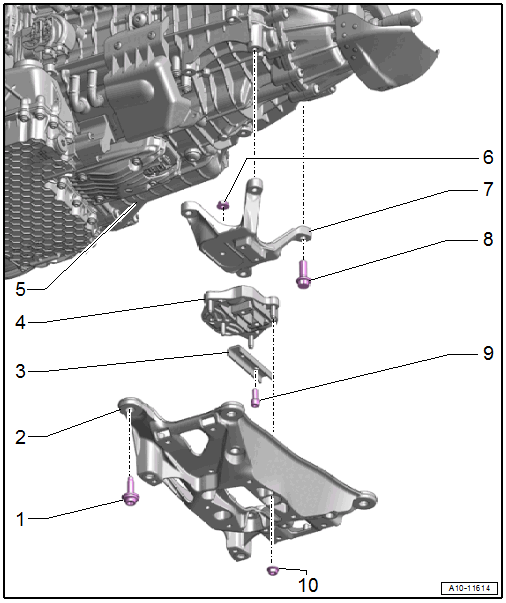 6
7
8
5
4
3
9
2
1
10
A10-11614