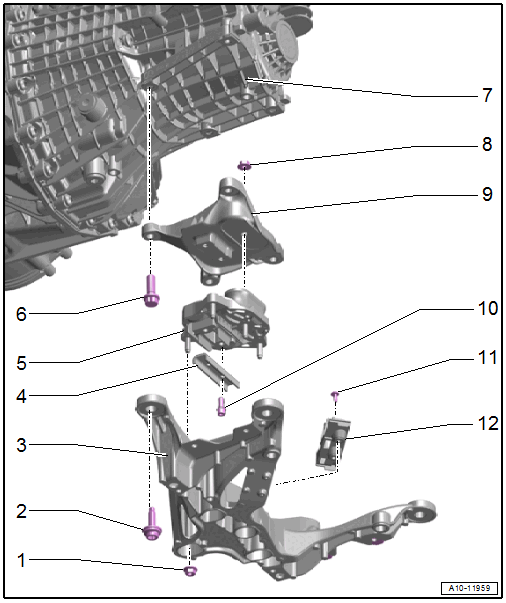 7
8
9
6
10
5
11
4
12
3
2
1
A10-11959