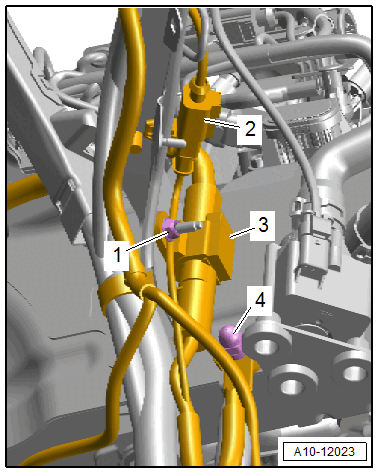 2
3
1
4
A10-12023