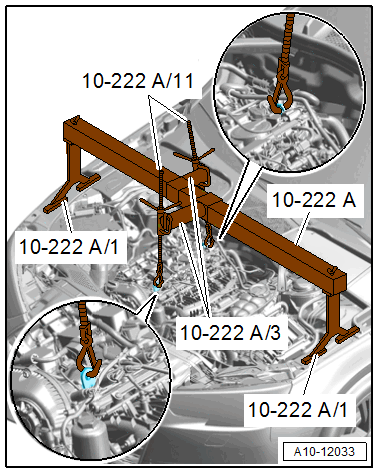 10-222 A/11

10-222 A

10-222 A/1

10-222 A/3

10-222 A/1

A10-12033