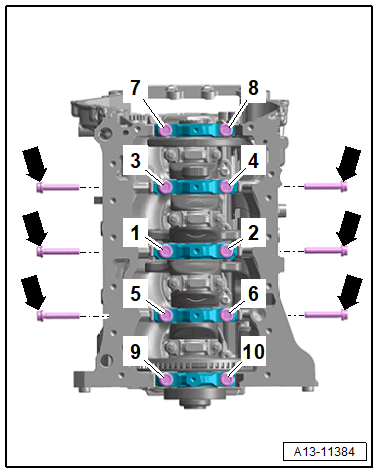 7
8
3
4
1
2
5
6
9
10
A13-11384