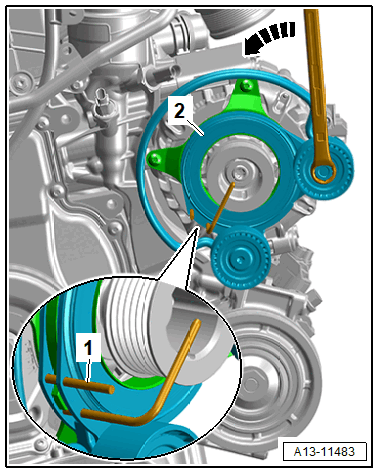 2
1
A13-11483