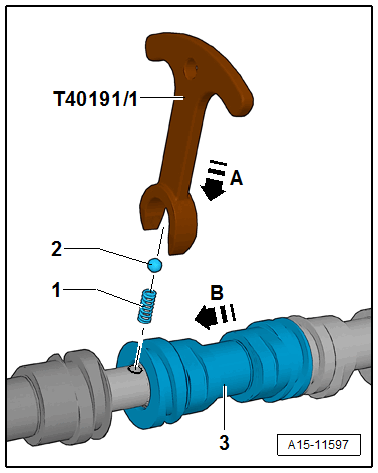 T40191/1

A

2

1

B

3

A15-11597