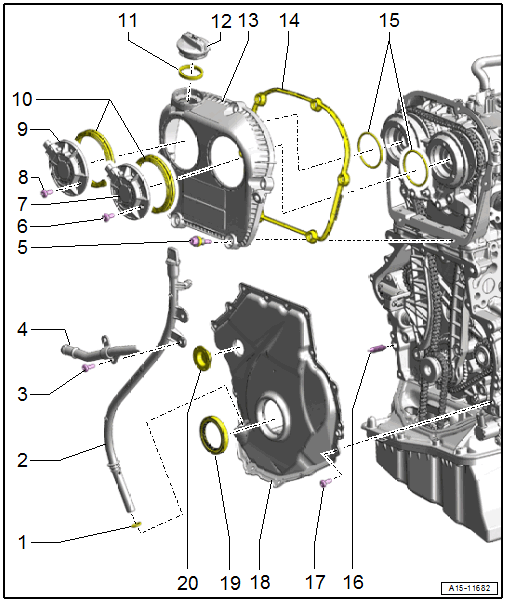 11
12
13
14
15
10
9
8
7
6
5
4
3
2
1
20
19
18
17
16
A15-11682