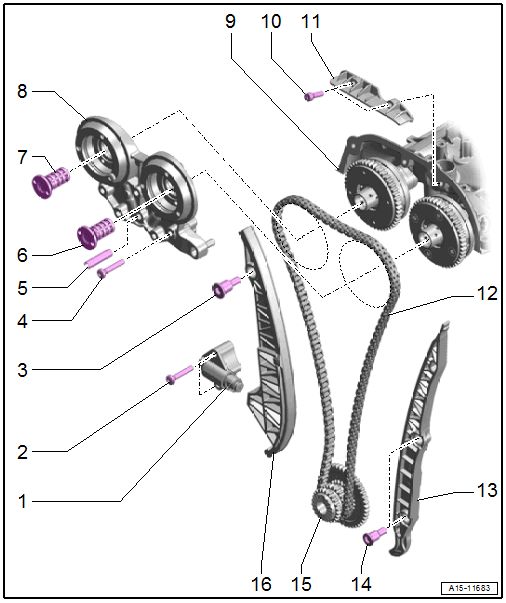 9
10
11
8
7
6
5
4
3
2
1
12
13
16
15
14
A15-11683