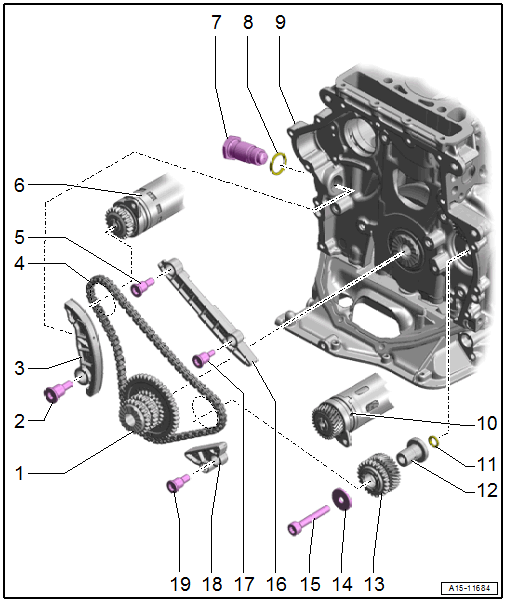 7 8 9

6

5

4

3

2

1

10

11

12

19 18 17 16 15 14 13

A15-11684