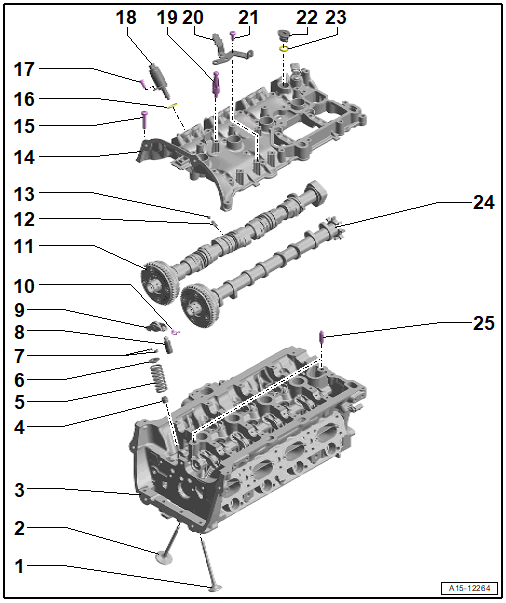 18
19
20
21
22
23
17
16
15
14
13
12
11
10
9
8
7
6
5
4
3
2
1
24
25
A15-12264