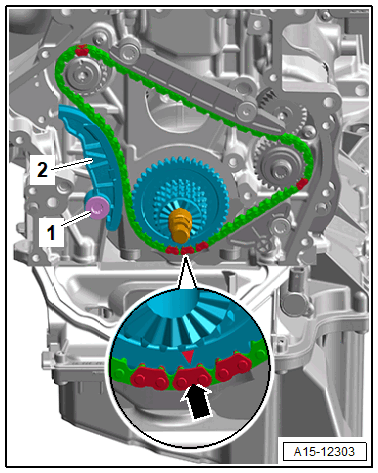 2
1
A15-12303