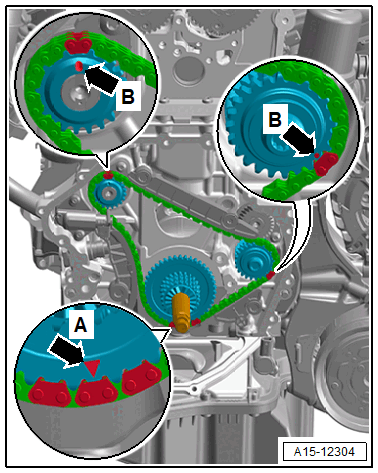 B

B

A

A15-12304