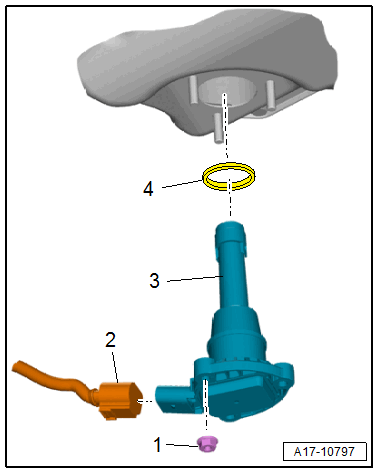 4
3
2
1
A17-10797