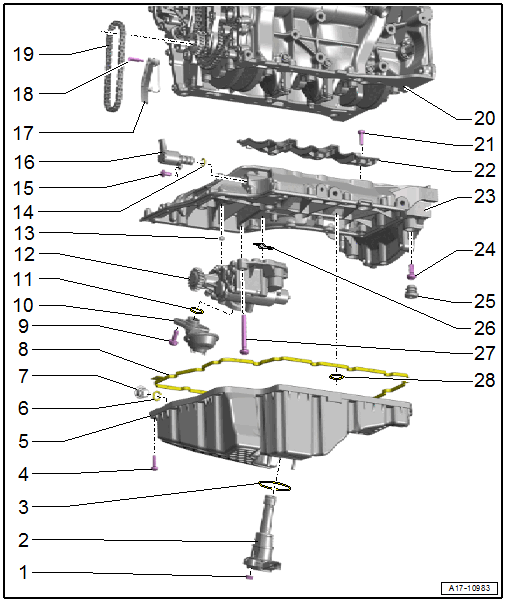 19
18
17
16
15
14
13
12
11
10
9
8
7
6
5
4
3
2
1
20
21
22
23
24
25
26
27
28
A17-10983