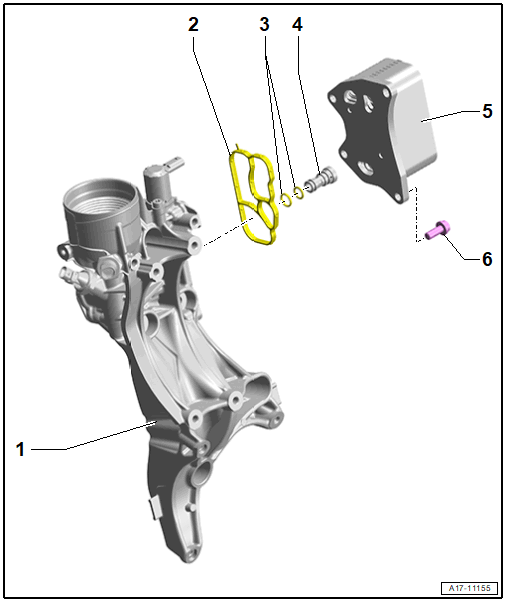 2
3
4
5
6
1
A17-11155