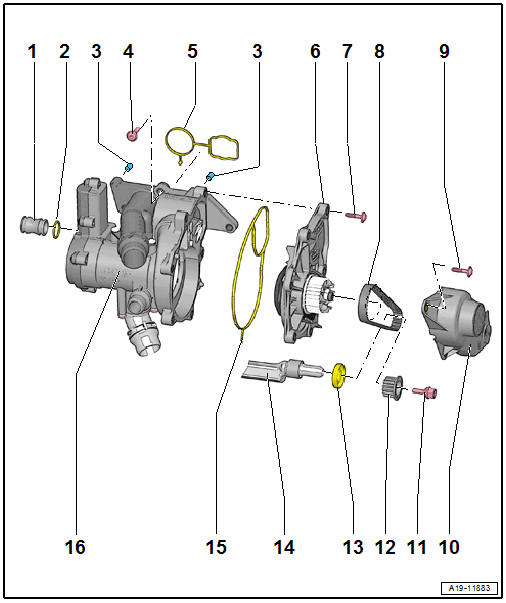 1 2 3 4 5 3 6 7 8 9

16 15 14 13 12 11 10

A19-11883