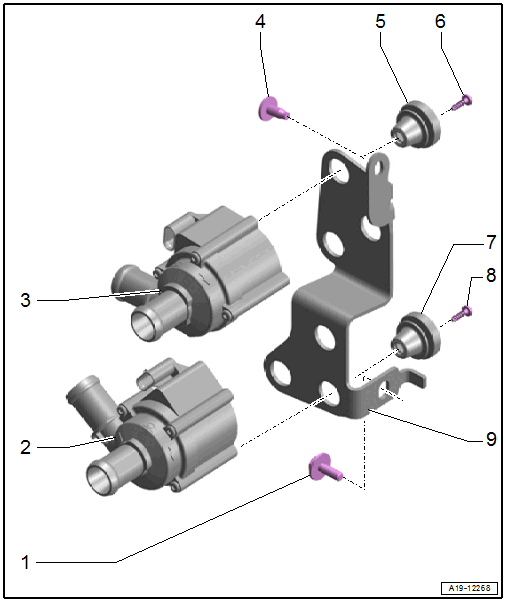 4
5
6
3
7
8
2
9
1
A19-12268