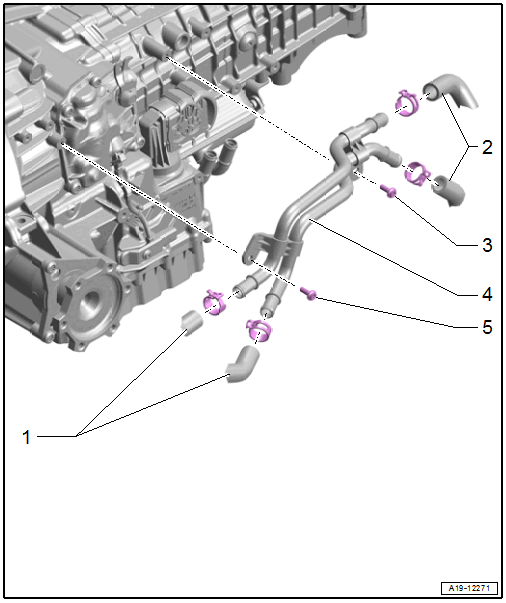 2
3
4
5
1
A19-12271