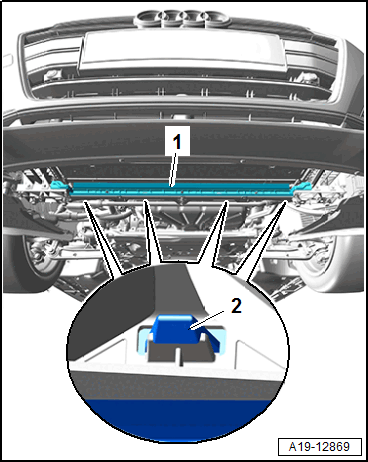 1

2

A19-12869