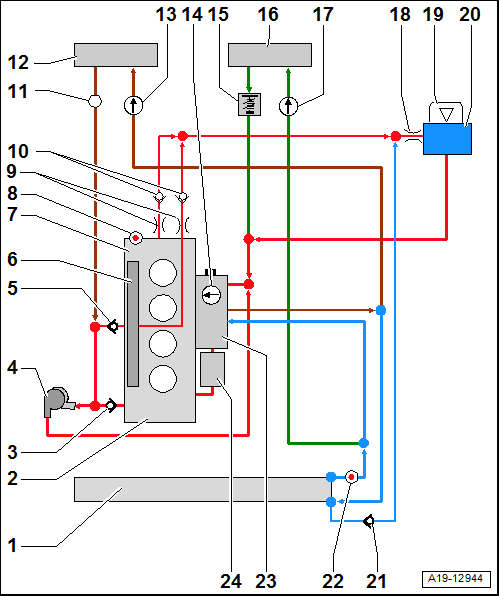 13 14 15 16 17 18 19 20

12

11

10

9

8

7

6

5

4

3

2

1

24 23 22 21

A19-12944