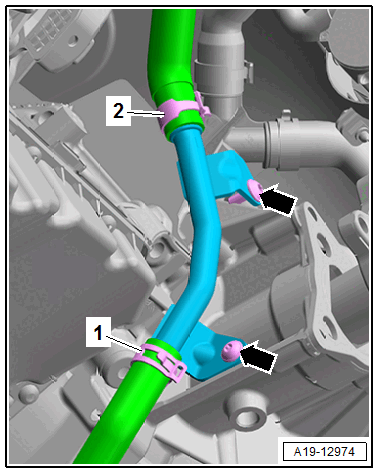 2

1

A19-12974