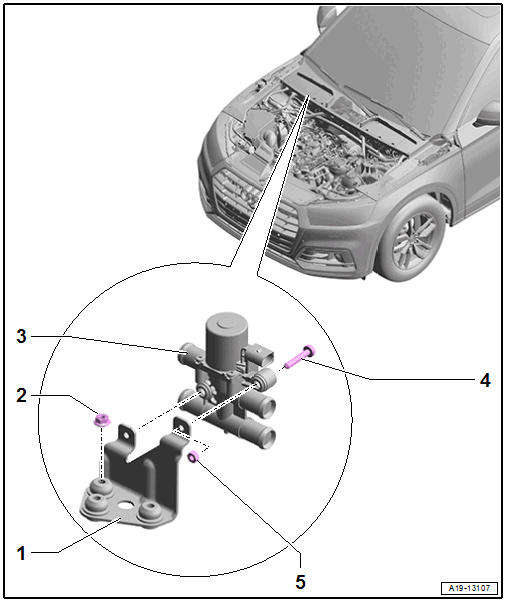 3
2
4
1
5
A19-13107