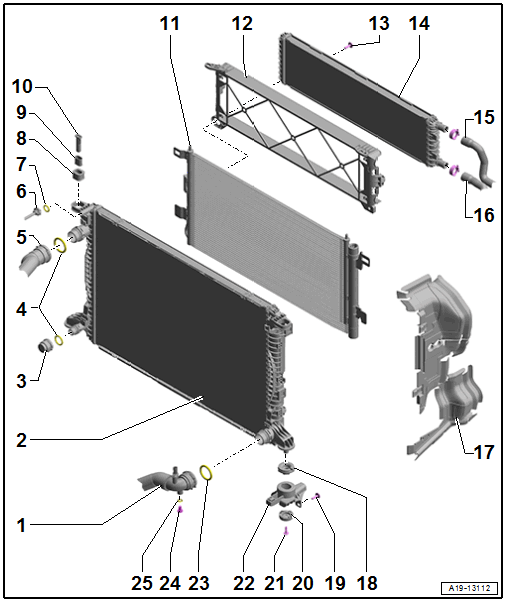 11
12
13
14
10
9
8
7
6
5
4
3
2
1
15
16
17
25 24 23 22 21 20 19 18
A19-13112