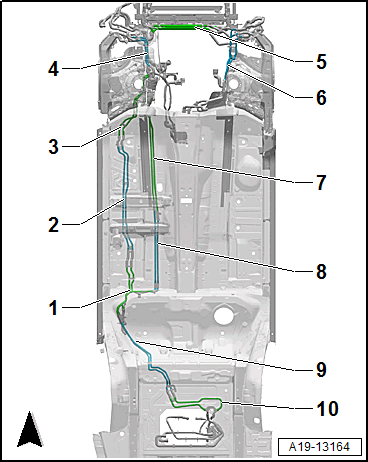 4
5
6
3
7
2
8
1
9
10
A19-13164