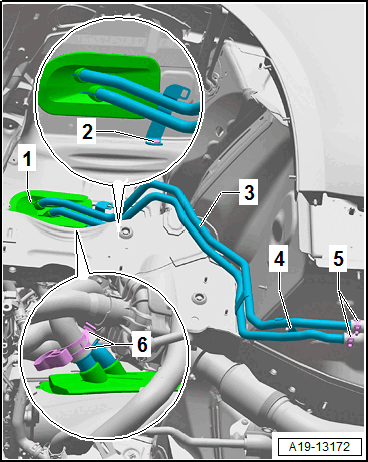 2

1

3

4

5

6

A19-13172