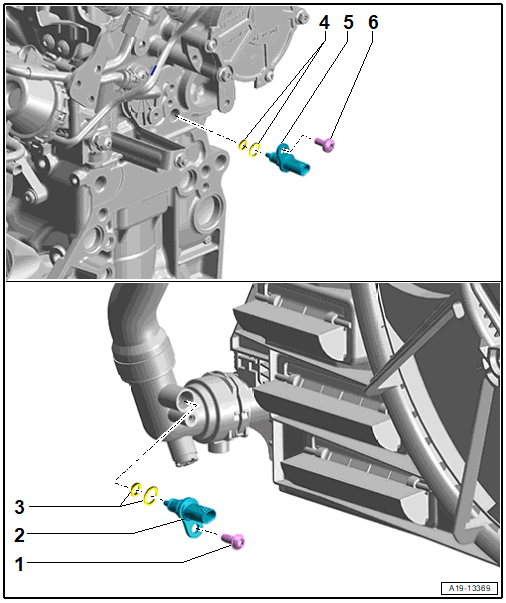 4 5 6

3
2
1

A19-13369