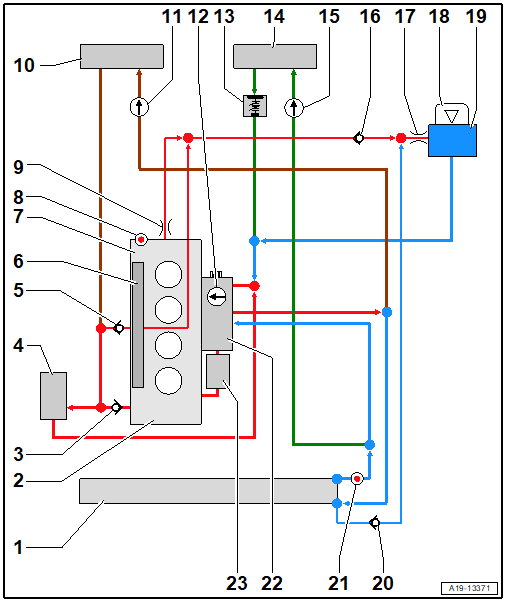 11 12 13 14 15 16 17 18 19

10

9

8

7

6

5

4

3

2

1

23 22 21 20

A19-13371