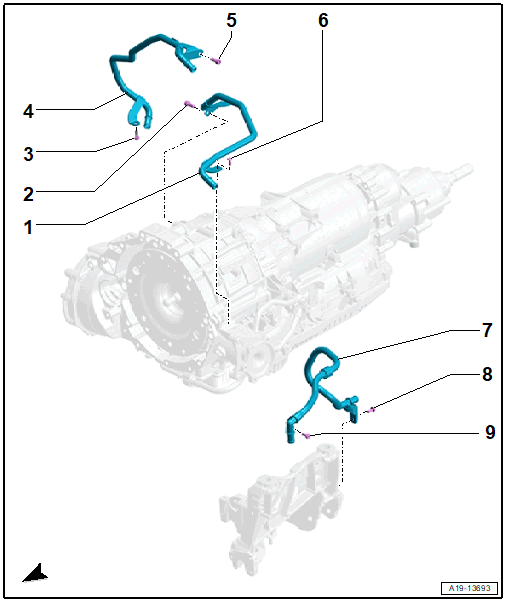 5
6
4
3
2
1
7
8
9
A19-13693