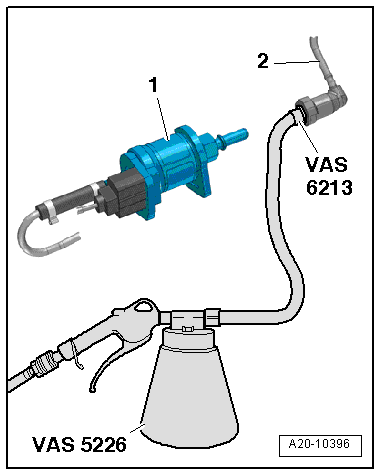 2

1

VAS 6213

VAS 5226

A20-10396