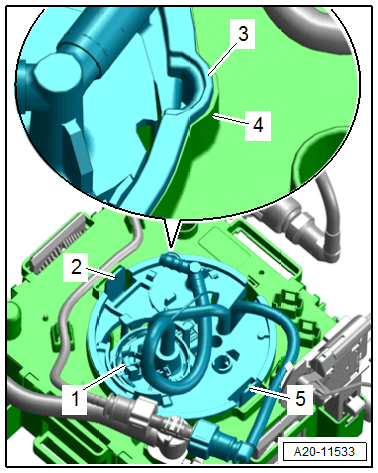 3
4
2
1
5
A20-11533