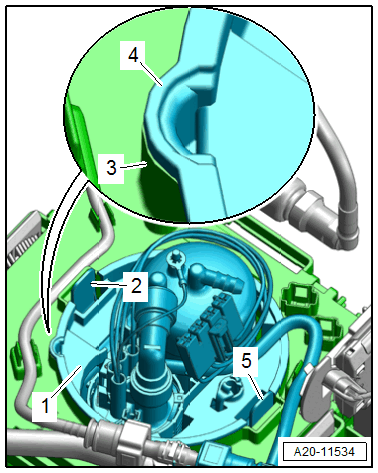 4
3
2
5
1
A20-11534