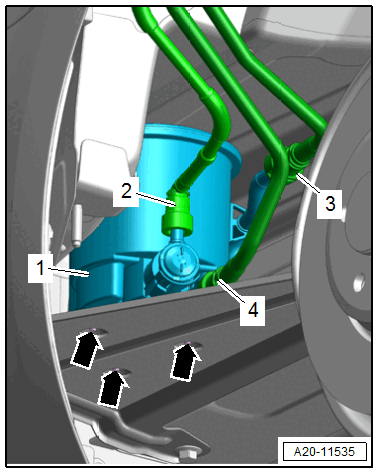 2
3
1
4
A20-11535