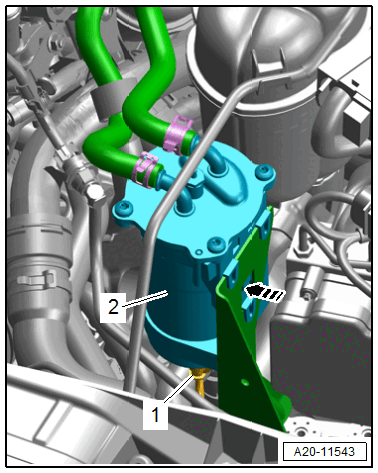 2

1

A20-11543