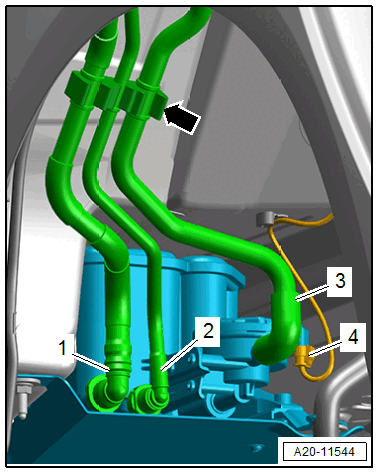 3
2
4
1
A20-11544