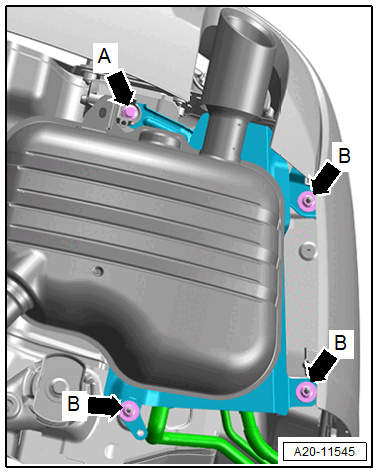 A

B

B

B

A20-11545