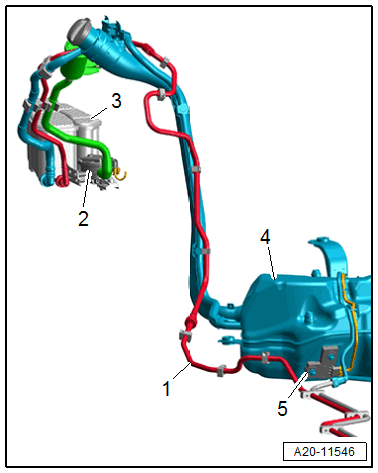 3
2
4
1
5
A20-11546