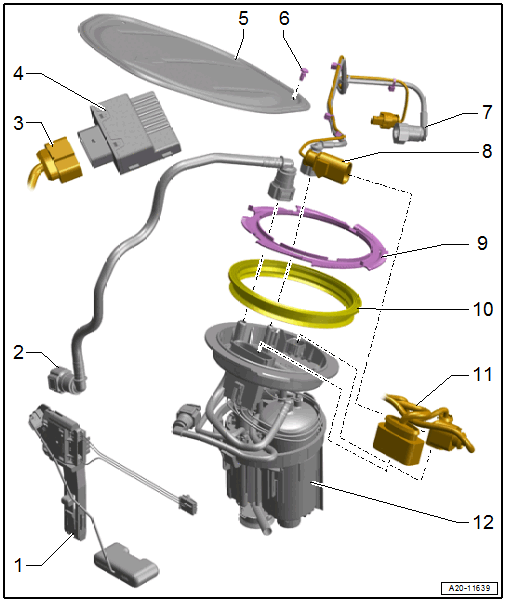 5
6
4
3
7
8
9
10
2
11
12
1
A20-11639