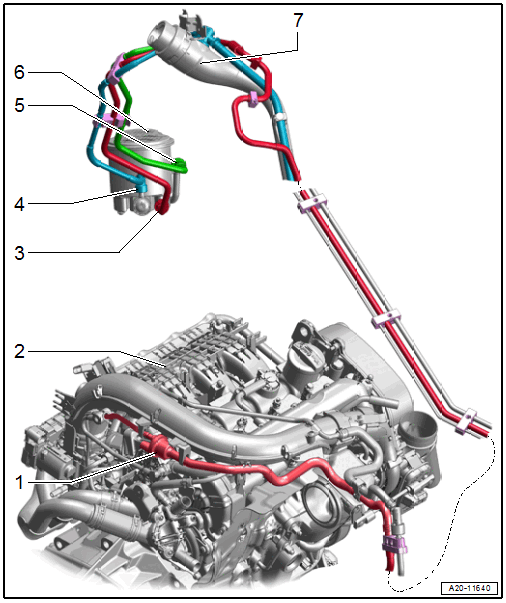 7
6
5
4
3
2
1
A20-11640