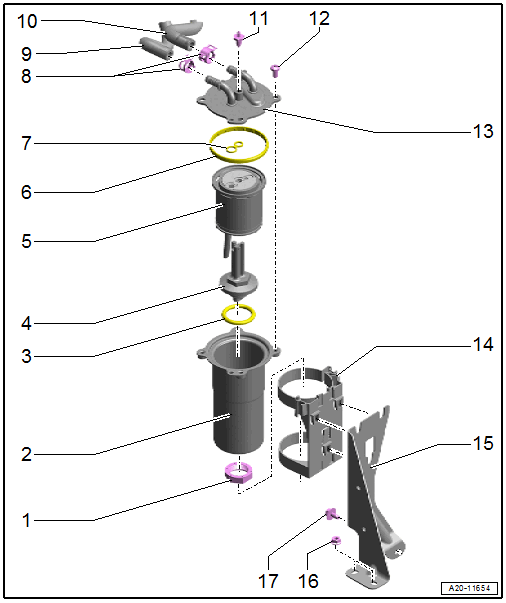 10
11
12
9
8
13
7
6
5
4
3
14
2
15
1
17
16
A20-11654