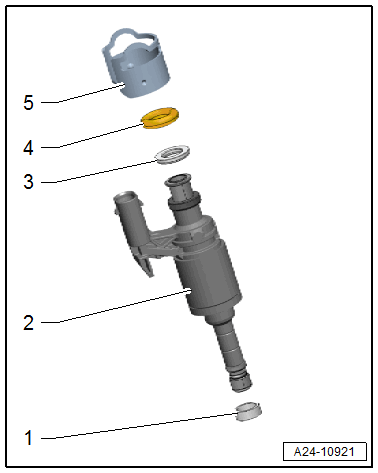 5
4
3
2
1
A24-10921